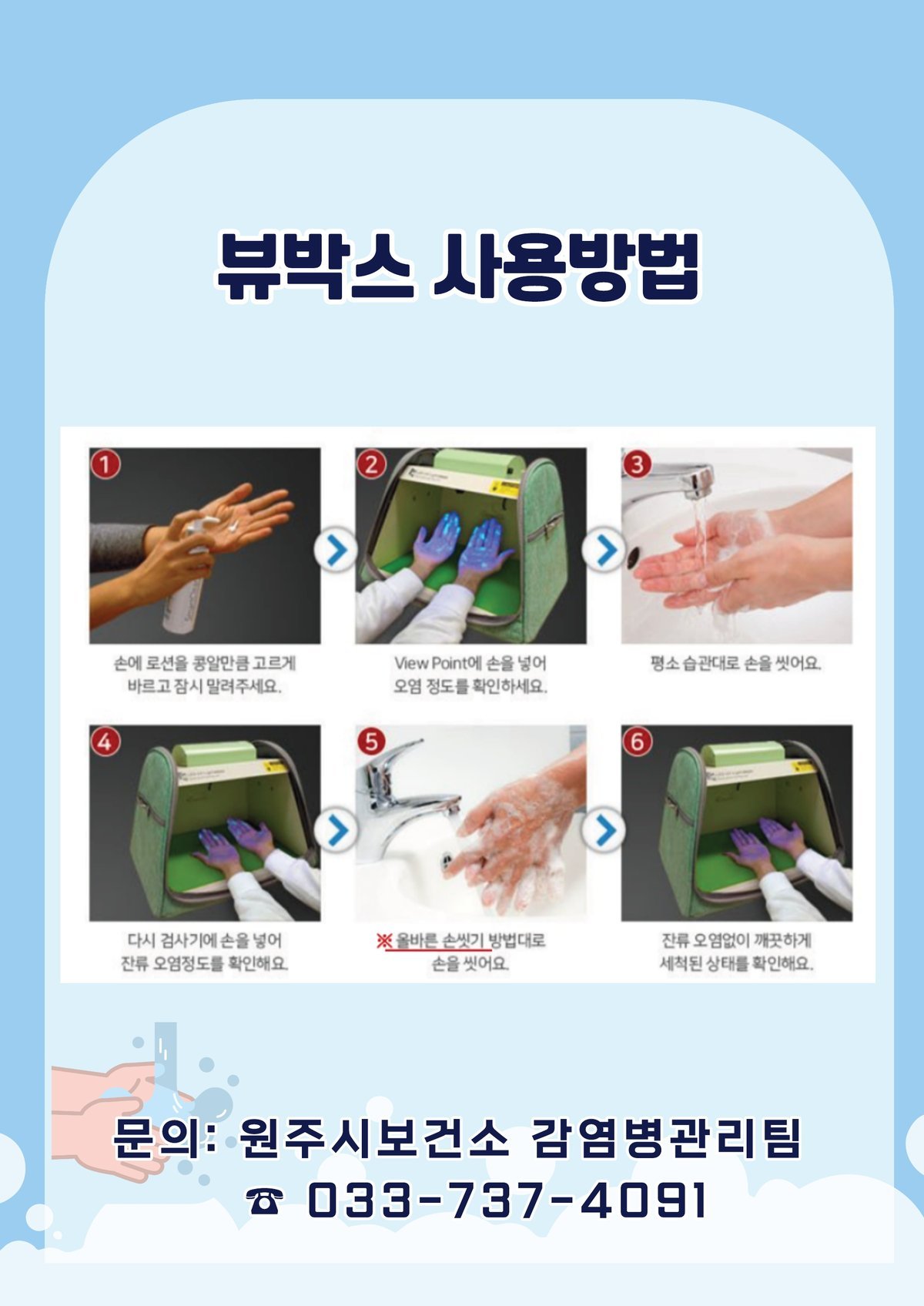 뷰박스 사용방법

1
손에 로션을 콩알만큼 고르게 바르고 잠시 말려주세요.

2
View Point에 손을 넣어 오염 정도를 확인하세요.

3
평소 습관대로 손을 씻어요.

4
다시 검사기에 손을 넣어 잔류 오염정도를 확인해요.

5
※ 올바른 손씻기 방법대로 손을 씻어요.

6
잔류 오염없이 깨끗하게 세척된 상태를 확인해요.

문의: 원주시보건소 감염병관리팀
☎ 033-737-4091